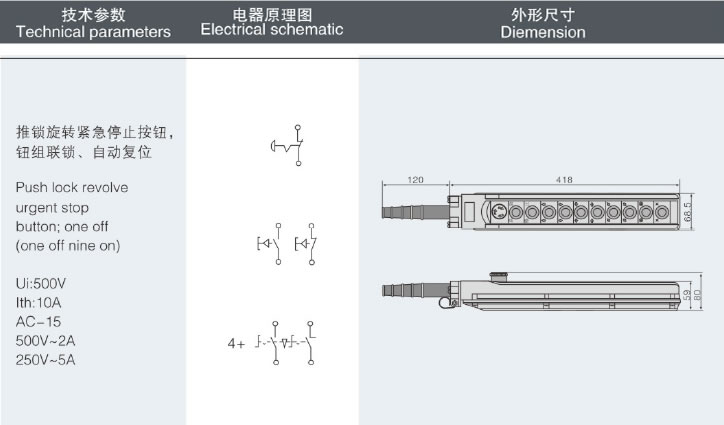 技术参数
Technical parameters

电器原理图
Electrical schematic

外形尺寸
Diemension

推锁旋转紧急停止按钮，钮组联锁、自动复位

Push lock revolve urgent stop button; one off (one off nine on)

Ui:500V
Ith:10A
AC-15
500V~2A
250V~5A

4+

120
418
68.5
59
80